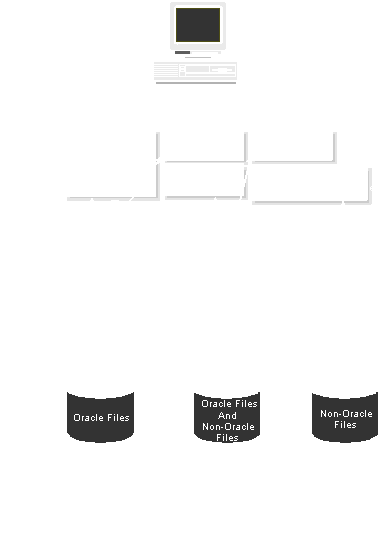 Oracle Files

Oracle Files And Non-Oracle Files

Non-Oracle Files